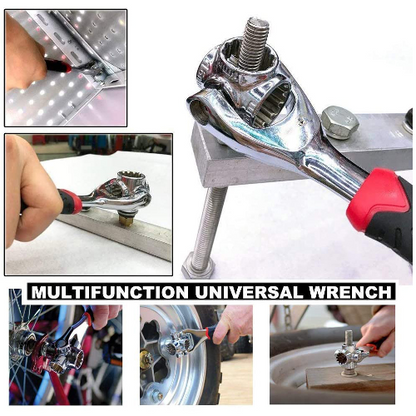 MULTIFUNCTION UNIVERSAL WRENCH