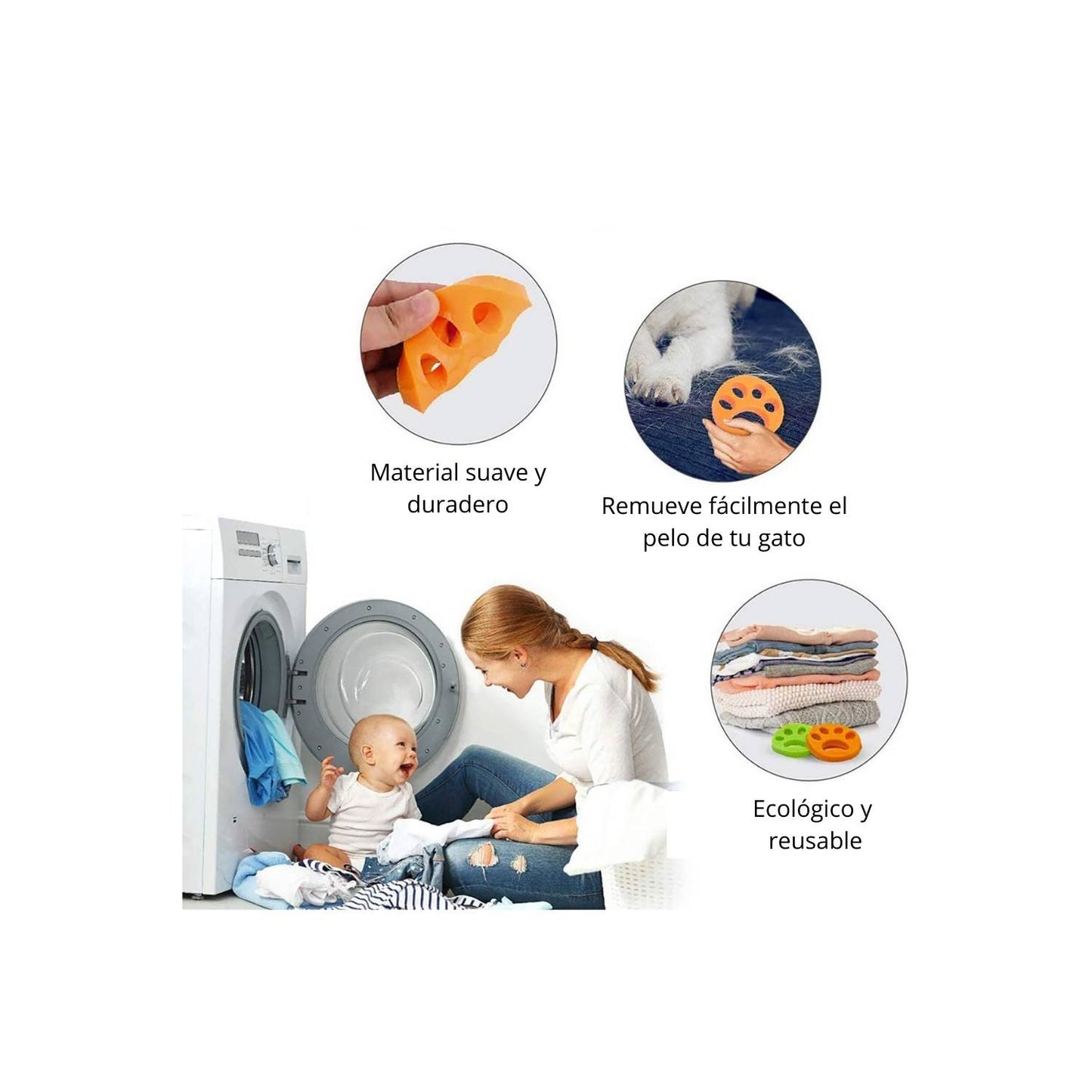 Material suave y duradero

Remueve fácilmente el pelo de tu gato

Ecológico y reusable